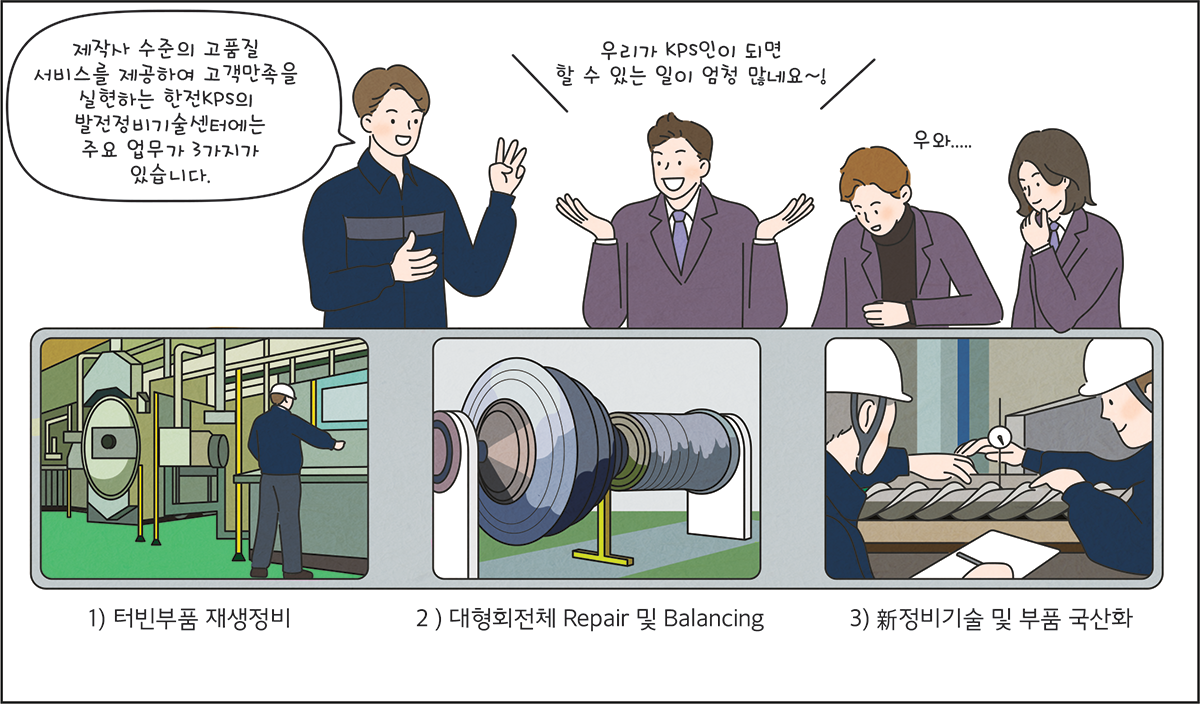 제작사 수준의 고품질 서비스를 제공하여 고객만족을 실현하는 한전KPS의 발전정비기술센터에는 주요 업무가 3가지가 있습니다.

우리가 KPS인이 되면 할 수 있는 일이 엄청 많네요~!

우와.....

1) 터빈부품 재생정비

2 ) 대형회전체 Repair 및 Balancing

3) 新정비기술 및 부품 국산화